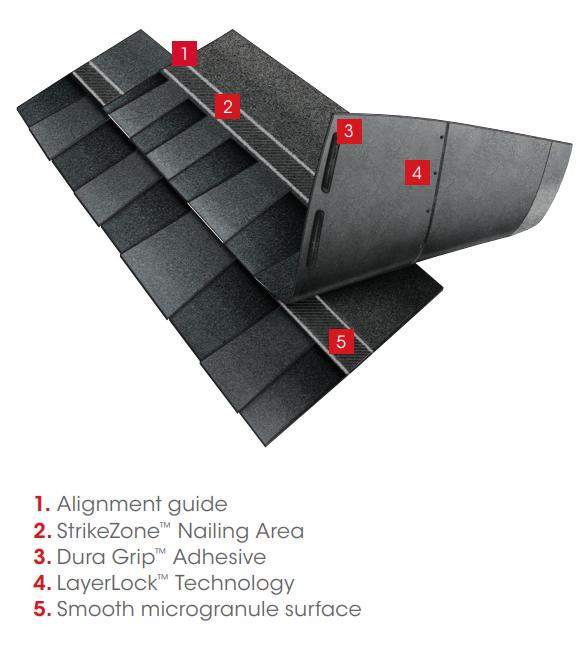 1

2

3

4

5

1. Alignment guide
2. StrikeZone™ Nailing Area
3. Dura Grip™ Adhesive
4. LayerLock™ Technology
5. Smooth microgranule surface